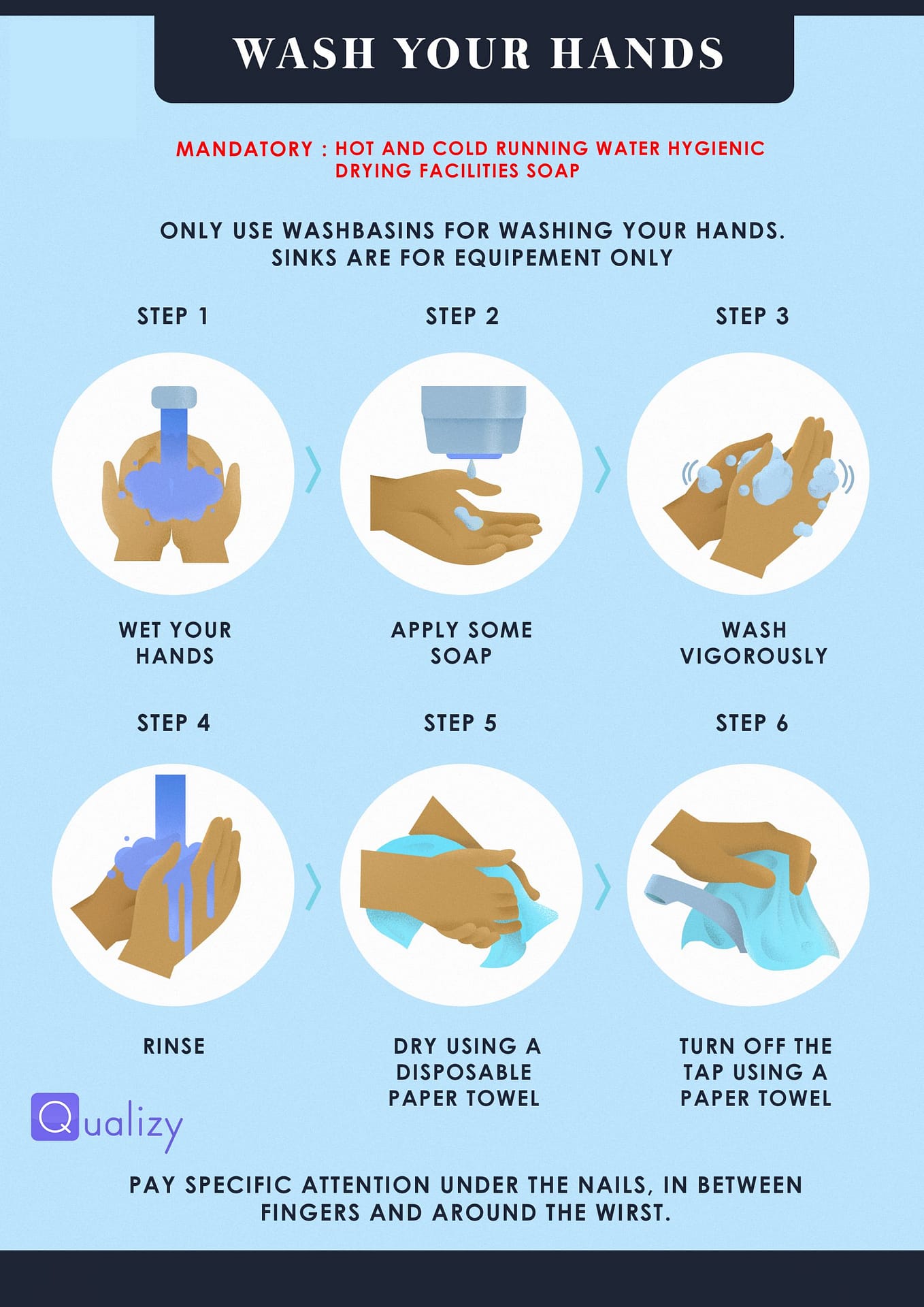 WASH YOUR HANDS

MANDATORY : HOT AND COLD RUNNING WATER HYGIENIC DRYING FACILITIES SOAP

ONLY USE WASHBASINS FOR WASHING YOUR HANDS. SINKS ARE FOR EQUIPEMENT ONLY

STEP 1

WET YOUR HANDS

STEP 2

APPLY SOME SOAP

STEP 3

WASH VIGOROUSLY

STEP 4

RINSE

STEP 5

DRY USING A DISPOSABLE PAPER TOWEL

STEP 6

TURN OFF THE TAP USING A PAPER TOWEL

Qualizy

PAY SPECIFIC ATTENTION UNDER THE NAILS, IN BETWEEN FINGERS AND AROUND THE WIRST.